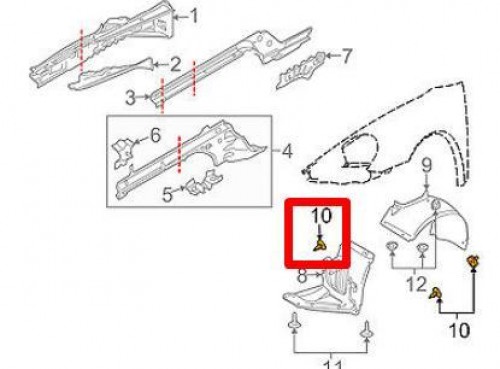 1
2
7
3
6
4
5
9
10
8
12
10
11