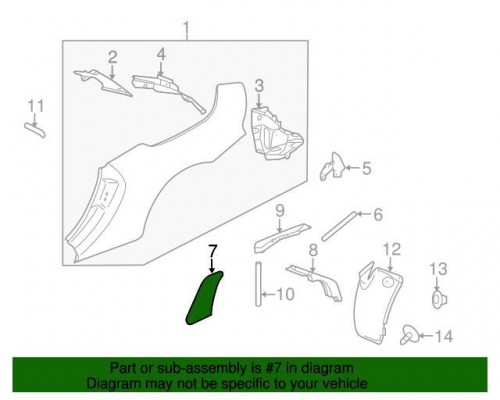 1

2

4

3

11

5

9

6

7

8

12

13

10

14

Part or sub-assembly is #7 in diagram
Diagram may not be specific to your vehicle