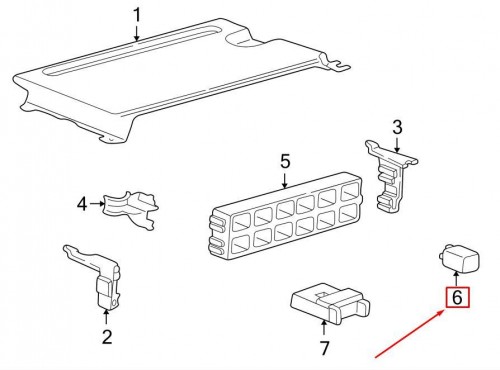 1
3
5
4
2
6
7