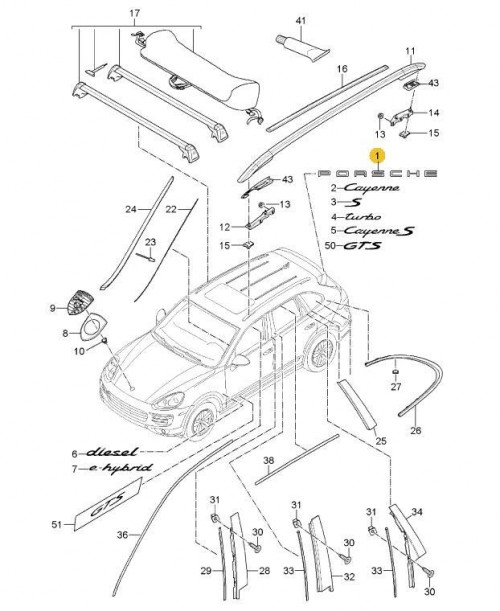 17
41
11
16
43
14
13
15
1
PORSCHE
2 Cayenne
3 S
4 turbo
5 Cayenne S
50 GTS
43
13
12
15
24
22
23
9
8
10
27
26
25
6 diesel
7 e-hybrid
38
51 GTS
36
31
30
29
28
31
30
33
32
31
34
33
30