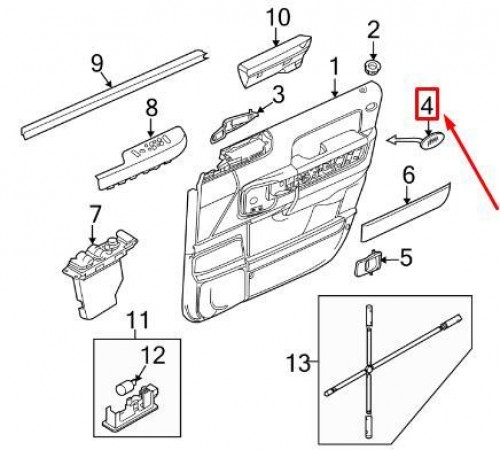 10
2
9
1
3
4
8
6
7
5
11
12
13