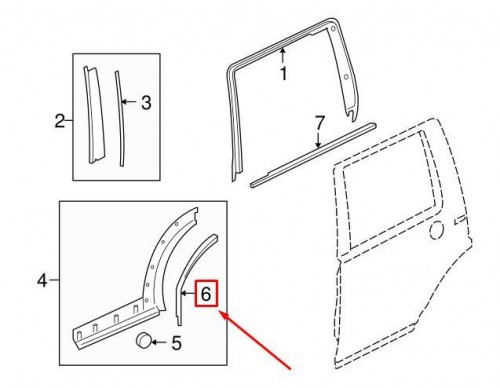 1
2
3
7
4
6
5