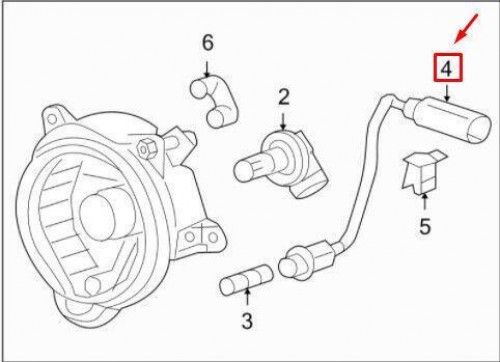 6
2
4
5
3