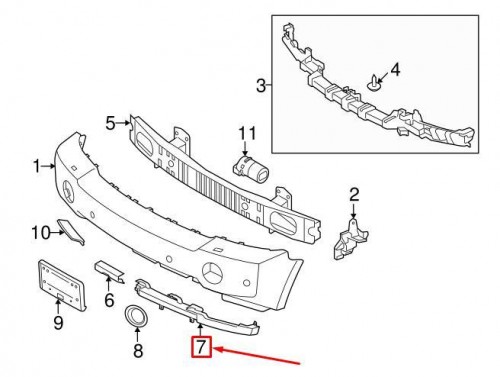 3
4
5
11
1
2
10
6
9
8
7