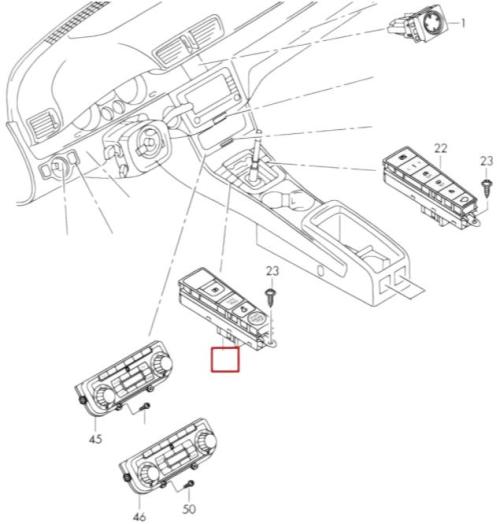 1
22
23
23
45
46
50